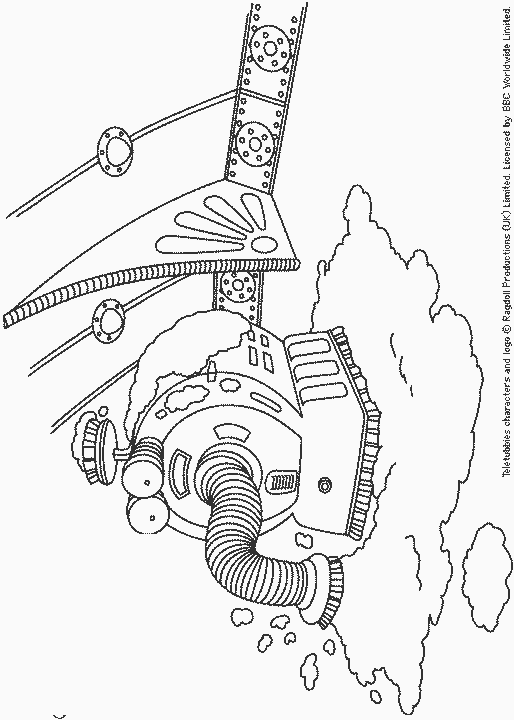 Teletubbies characters and logo © Ragdoll Productions (UK) Limited. Licensed by BBC Worldwide Limited.